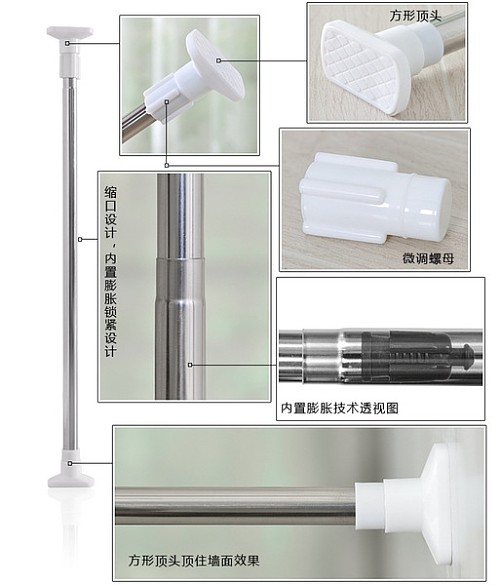 方形顶头

缩口设计，内置膨胀锁紧设计

微调螺母

内置膨胀技术透视图

方形顶头顶住墙面效果